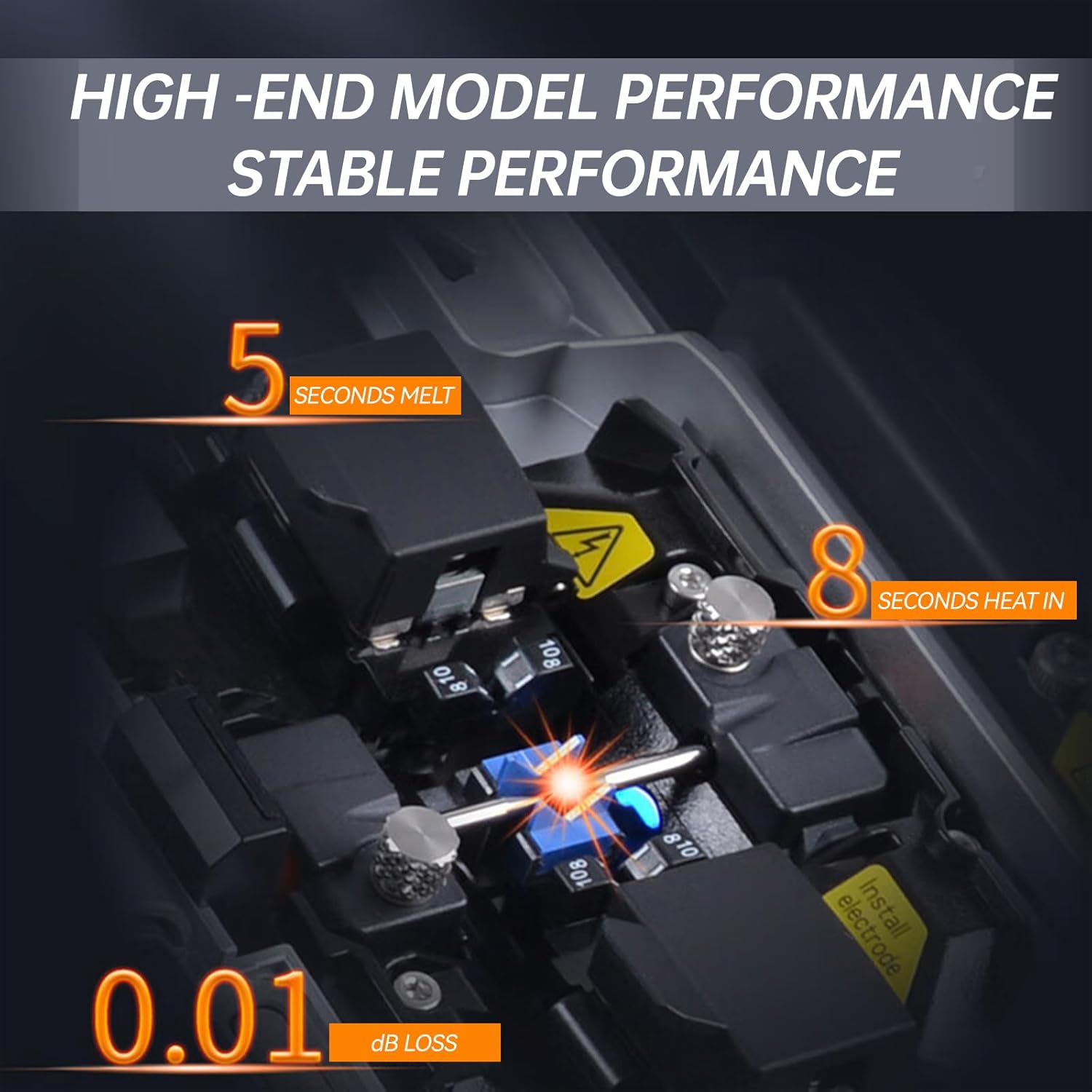 HIGH -END MODEL PERFORMANCE
STABLE PERFORMANCE

5 SECONDS MELT

8 SECONDS HEAT IN

108

810

810

108

Install electrode

0.01 dB LOSS